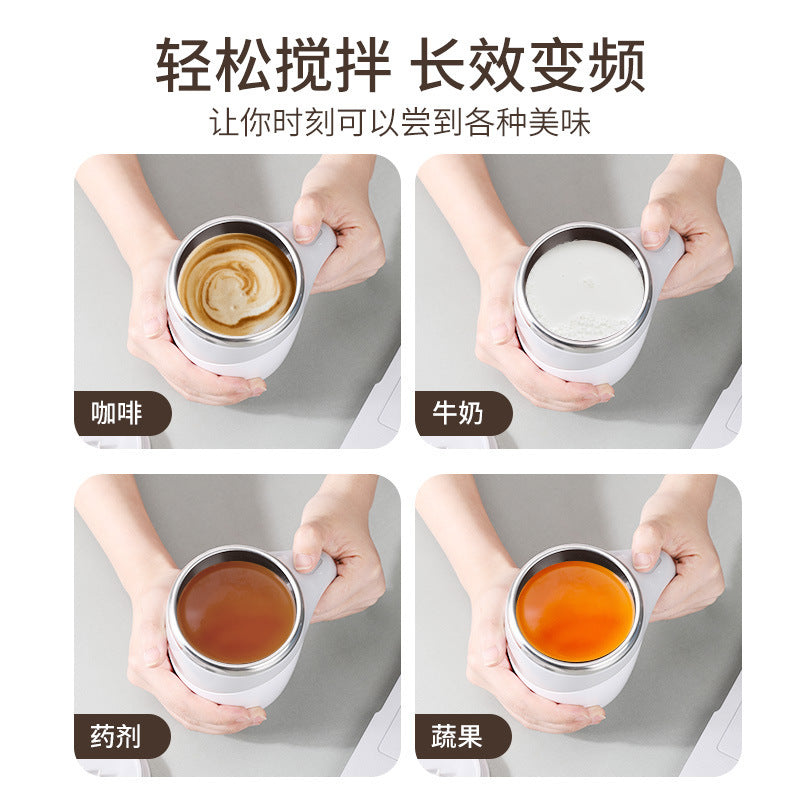 轻松搅拌 长效变频
让你时刻可以尝到各种美味

咖啡

牛奶

药剂

蔬果