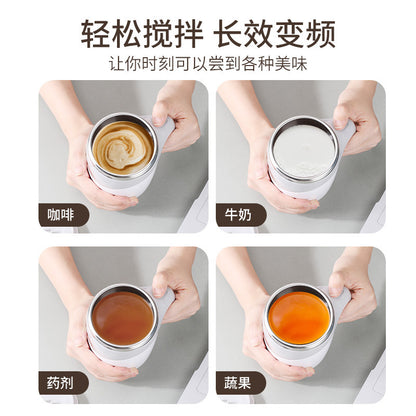 轻松搅拌 长效变频

让你时刻可以尝到各种美味

咖啡

牛奶

药剂

蔬果